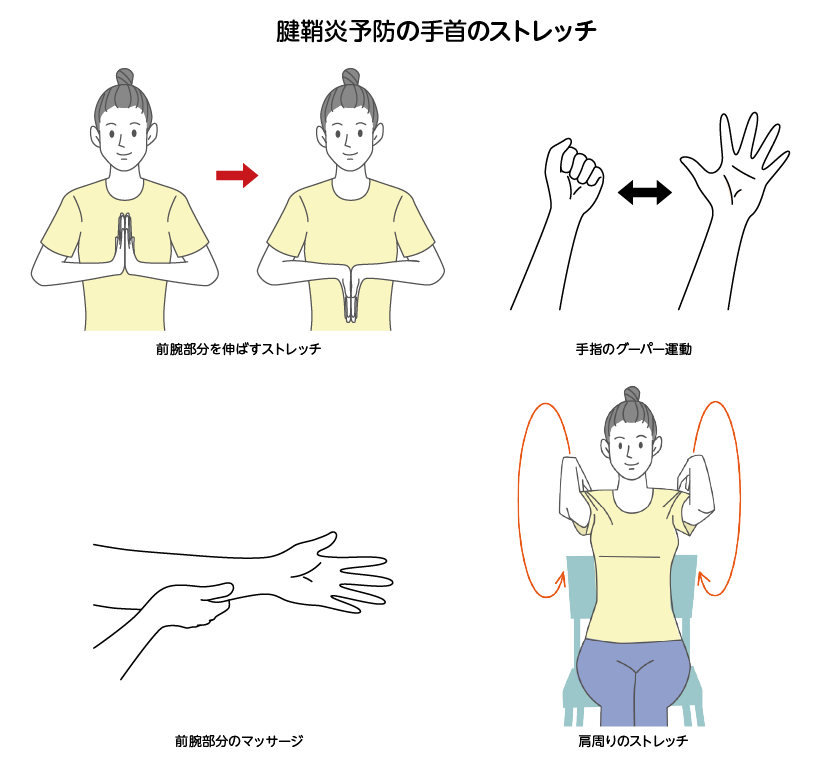 腱鞘炎予防の手首のストレッチ

前腕部分を伸ばすストレッチ

手指のグーパー運動

前腕部分のマッサージ

肩周りのストレッチ